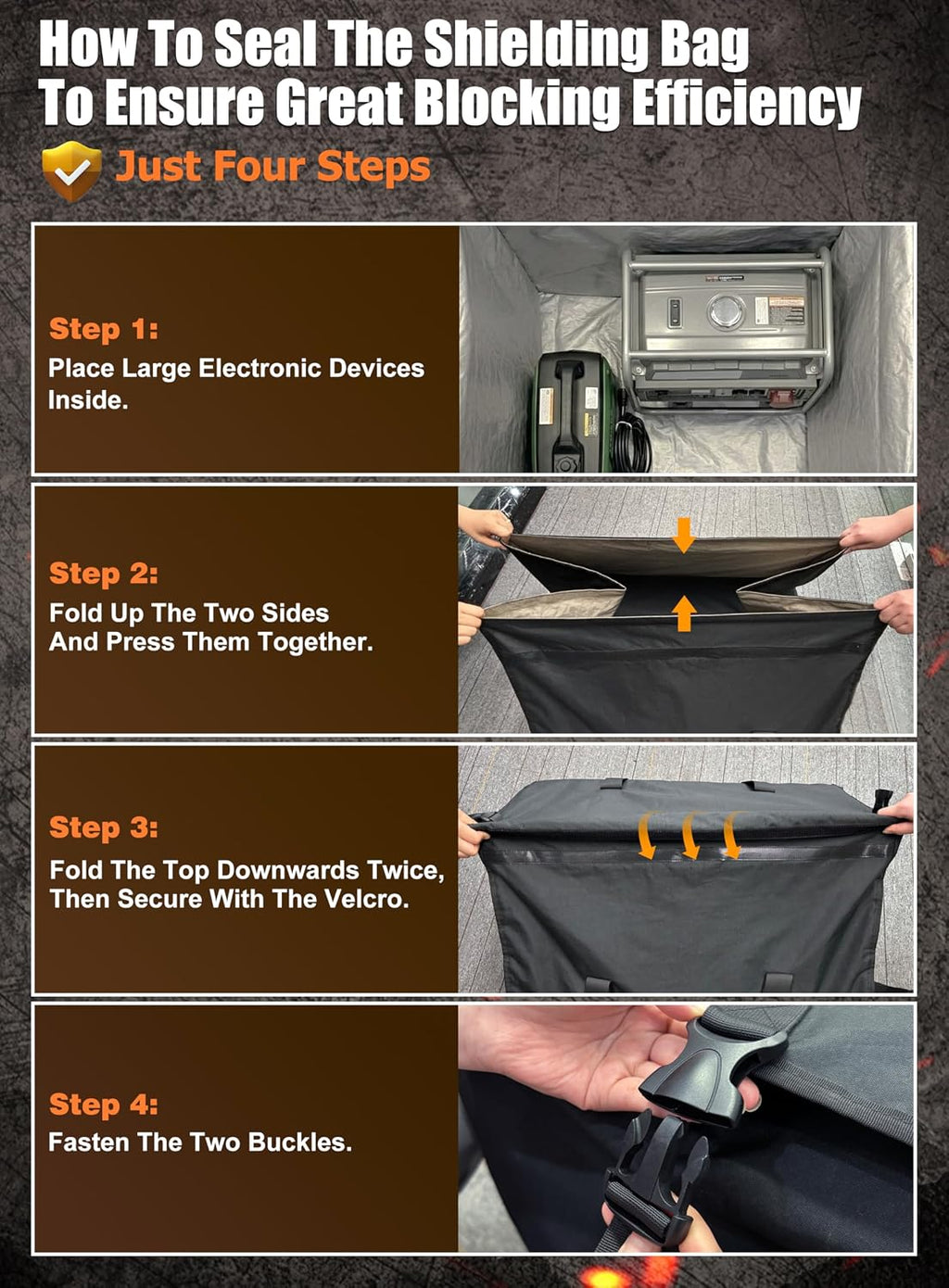 How To Seal The Shielding Bag To Ensure Great Blocking Efficiency

Just Four Steps

Step 1:
Place Large Electronic Devices Inside.

Step 2:
Fold Up The Two Sides And Press Them Together.

Step 3:
Fold The Top Downwards Twice, Then Secure With The Velcro.

Step 4:
Fasten The Two Buckles.