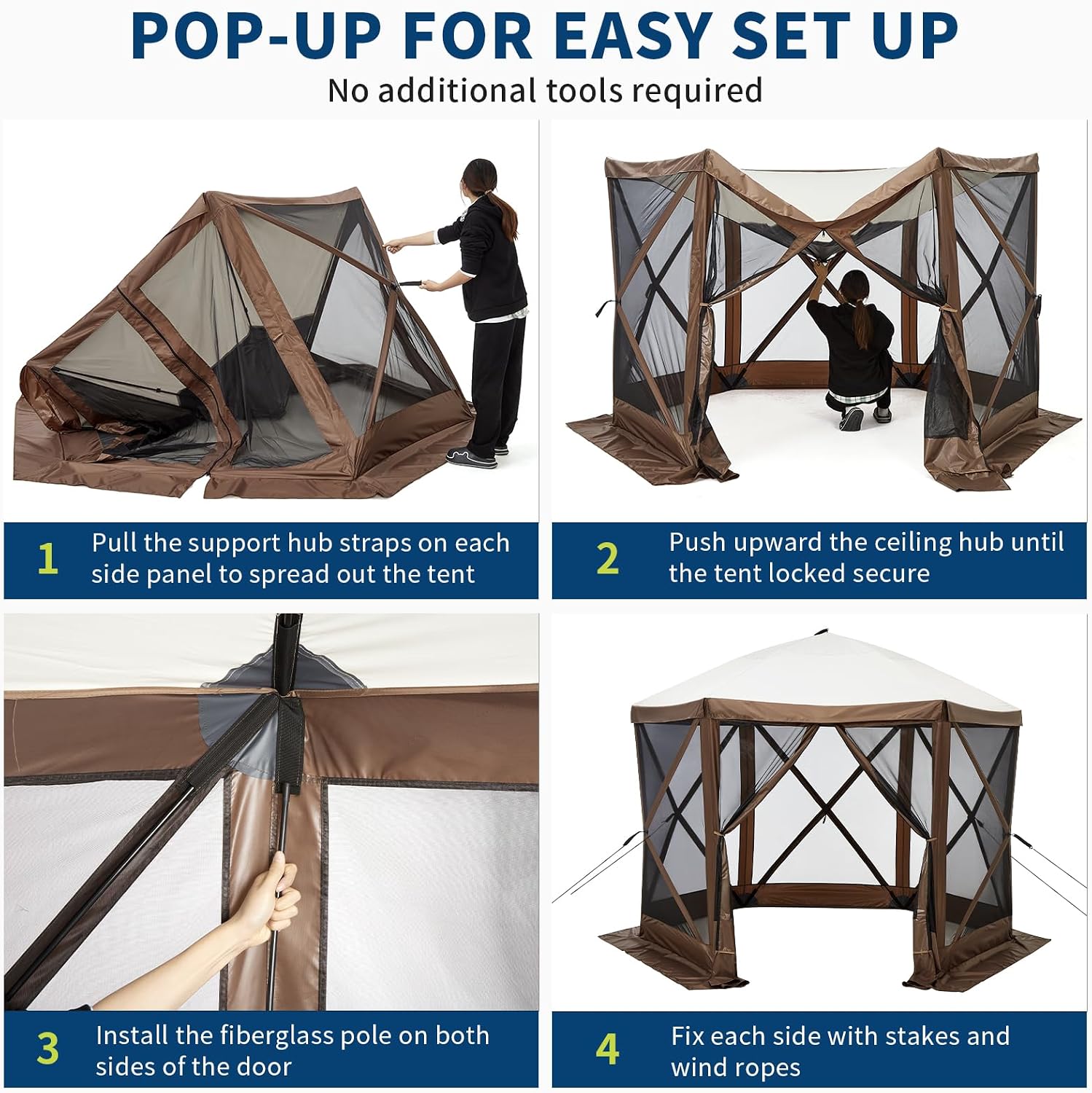 POP-UP FOR EASY SET UP
No additional tools required

1 Pull the support hub straps on each side panel to spread out the tent

2 Push upward the ceiling hub until the tent locked secure

3 Install the fiberglass pole on both sides of the door

4 Fix each side with stakes and wind ropes