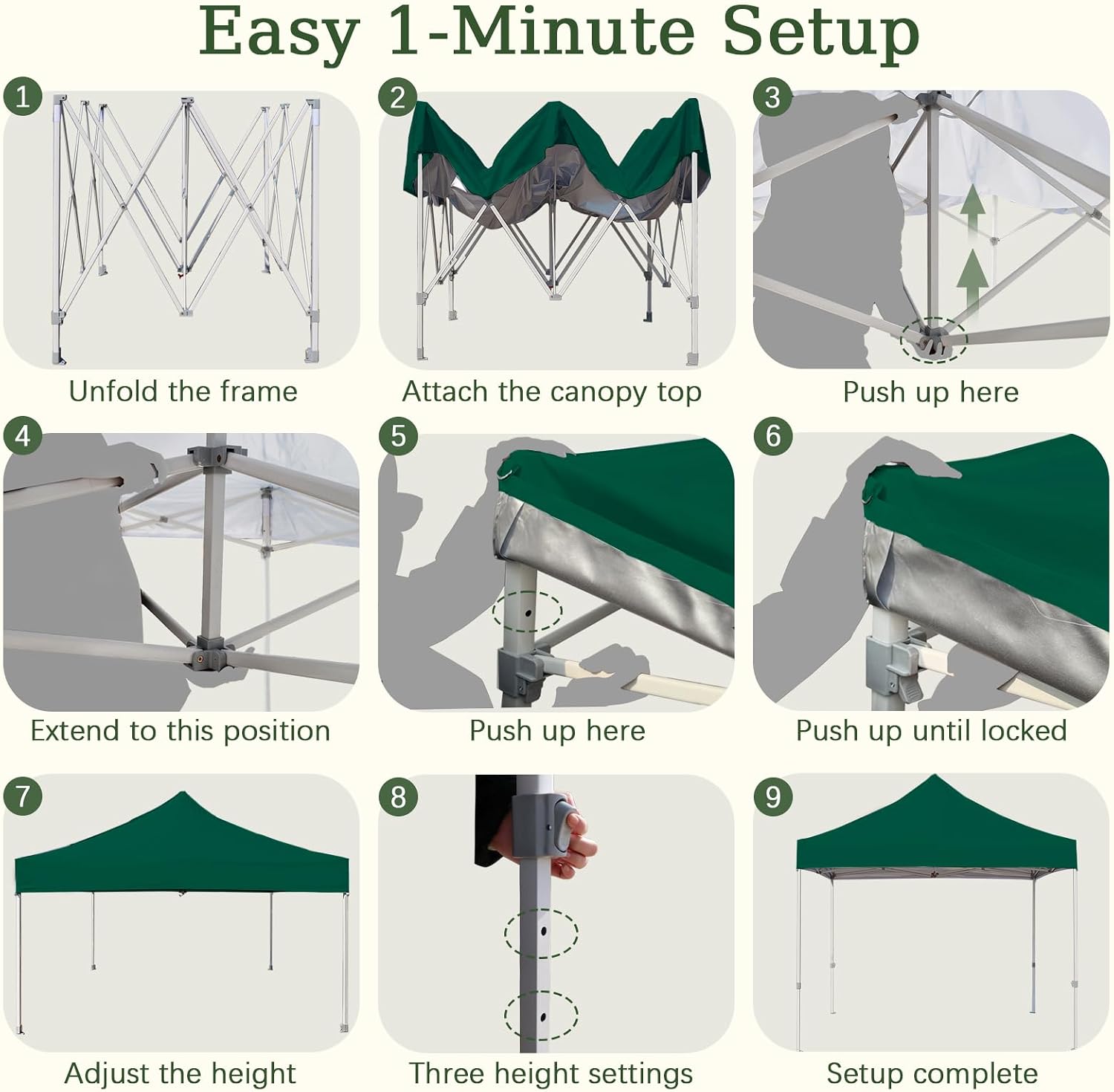 Easy 1-Minute Setup

1
Unfold the frame

2
Attach the canopy top

3
Push up here

4
Extend to this position

5
Push up here

6
Push up until locked

7
Adjust the height

8
Three height settings

9
Setup complete