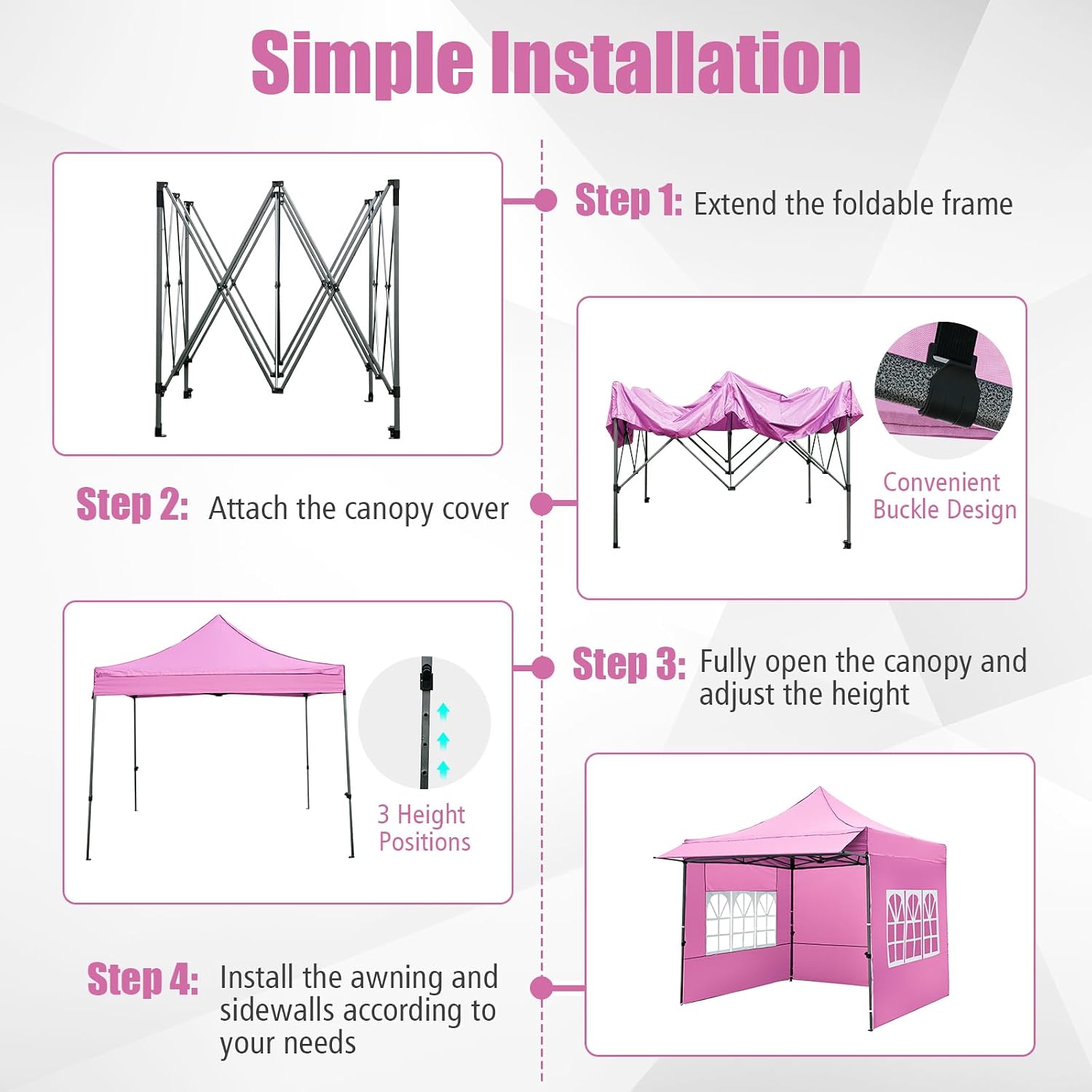 Simple Installation

Step 1: Extend the foldable frame

Step 2: Attach the canopy cover

Convenient Buckle Design

Step 3: Fully open the canopy and adjust the height

3 Height Positions

Step 4: Install the awning and sidewalls according to your needs