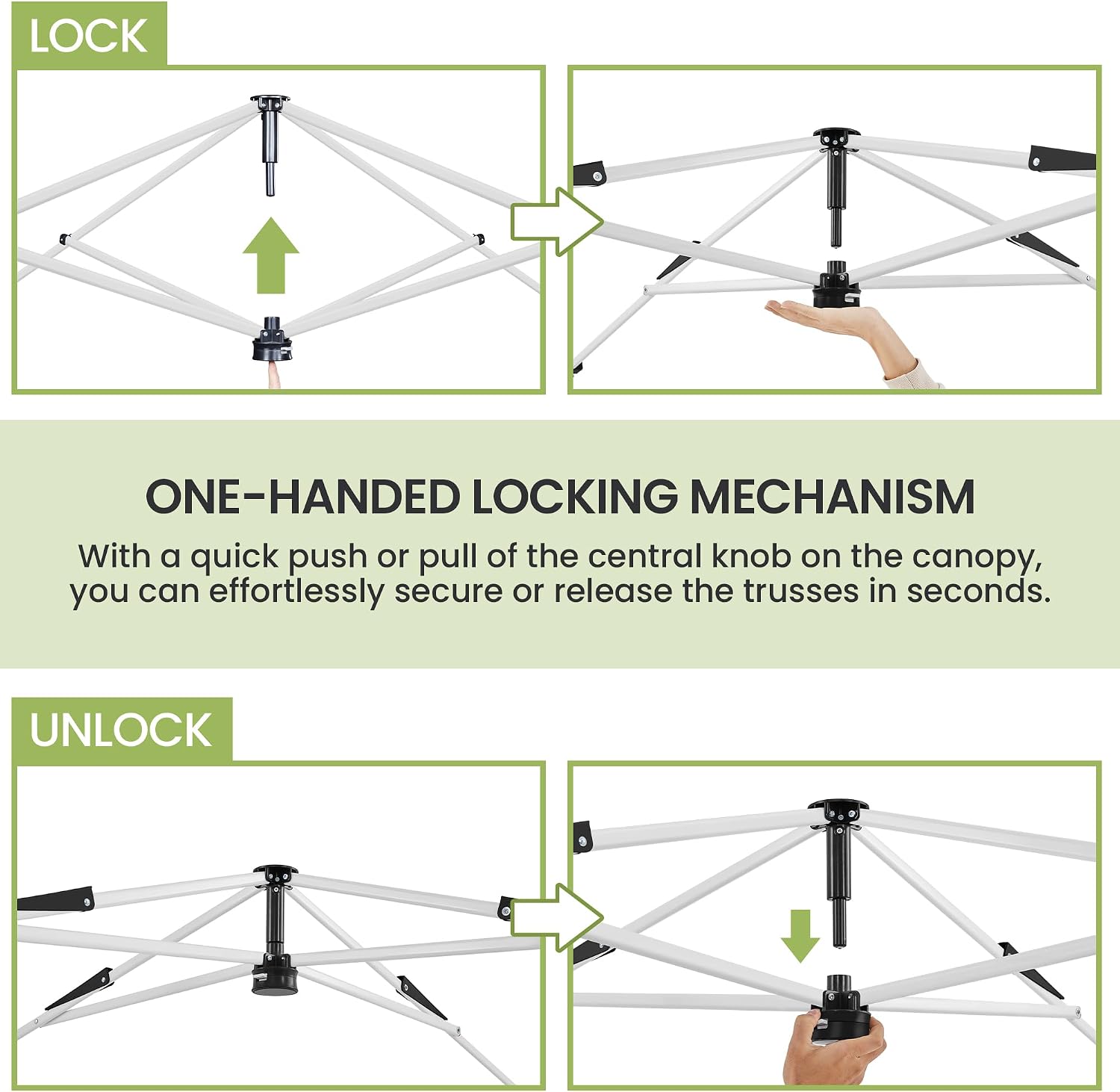 LOCK

ONE-HANDED LOCKING MECHANISM

With a quick push or pull of the central knob on the canopy, you can effortlessly secure or release the trusses in seconds.

UNLOCK