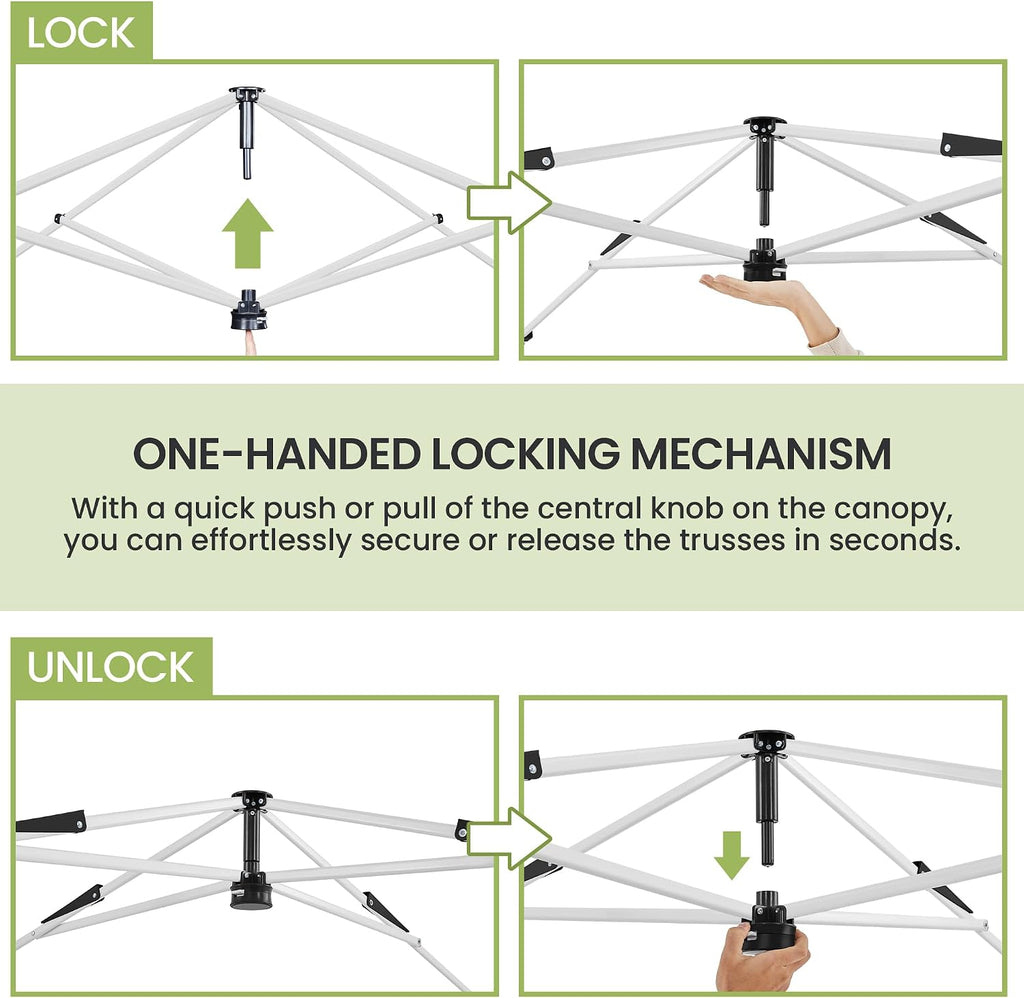 LOCK

ONE-HANDED LOCKING MECHANISM

With a quick push or pull of the central knob on the canopy, you can effortlessly secure or release the trusses in seconds.

UNLOCK