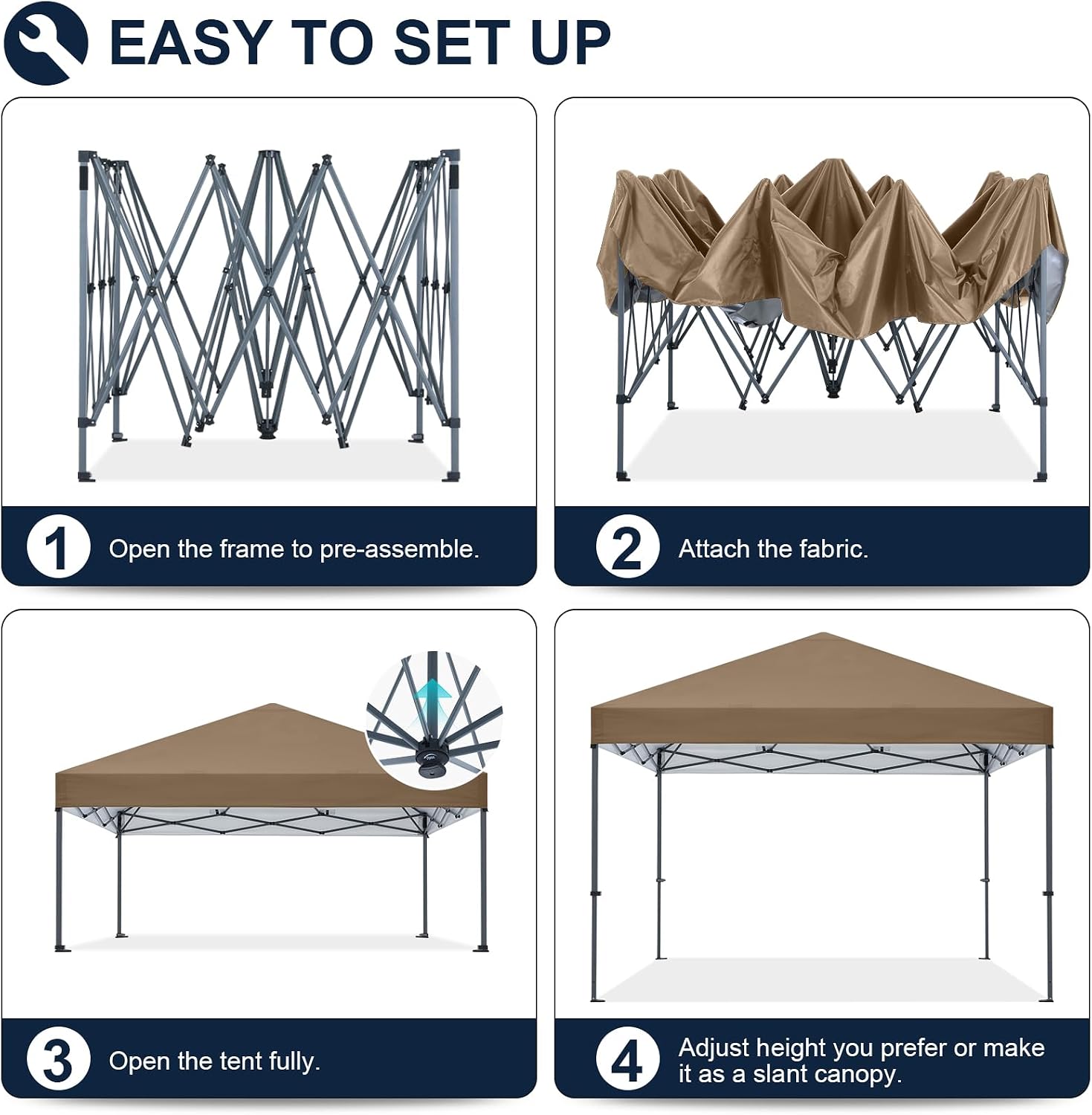 EASY TO SET UP

1 Open the frame to pre-assemble.

2 Attach the fabric.

3 Open the tent fully.

4 Adjust height you prefer or make it as a slant canopy.