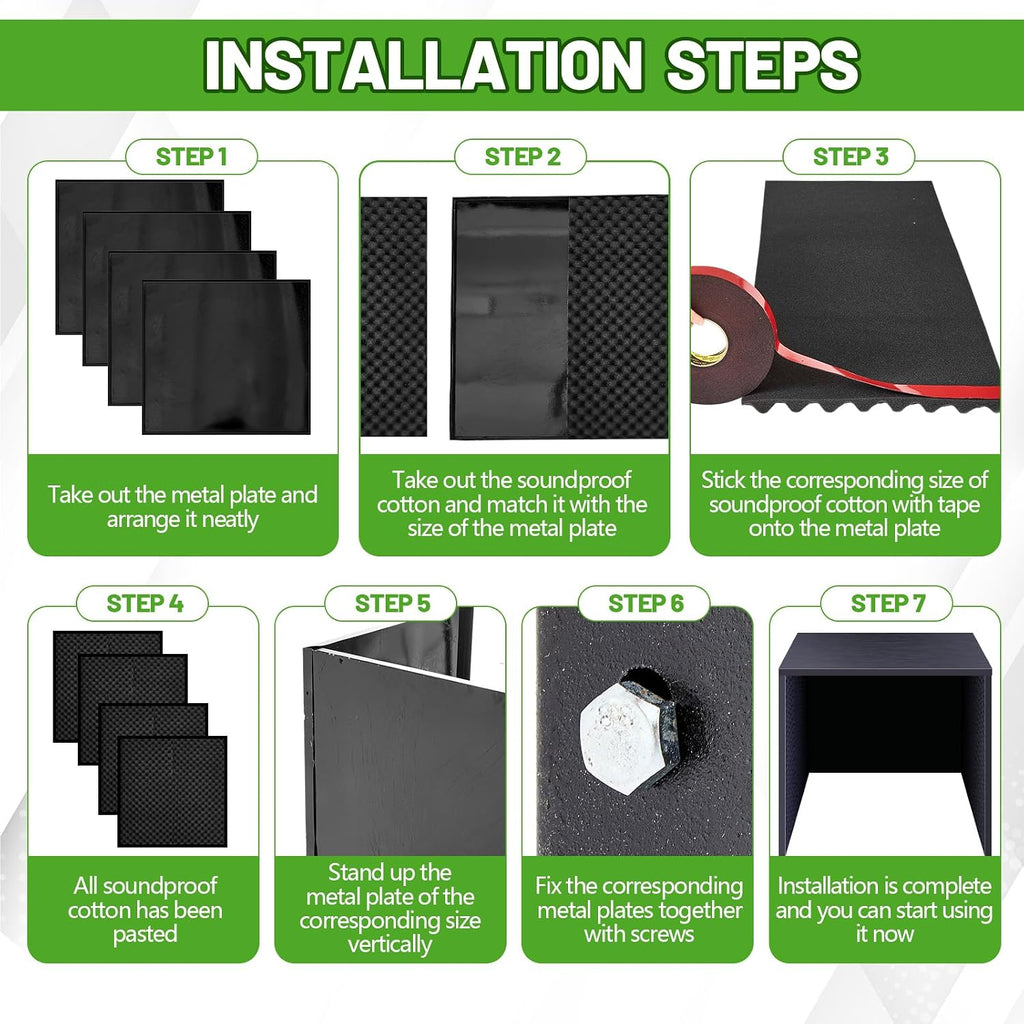 INSTALLATION STEPS

STEP 1

Take out the metal plate and arrange it neatly

STEP 2

Take out the soundproof cotton and match it with the size of the metal plate

STEP 3

Stick the corresponding size of soundproof cotton with tape onto the metal plate

STEP 4

All soundproof cotton has been pasted

STEP 5

Stand up the metal plate of the corresponding size vertically

STEP 6

Fix the corresponding metal plates together with screws

STEP 7

Installation is complete and you can start using it now