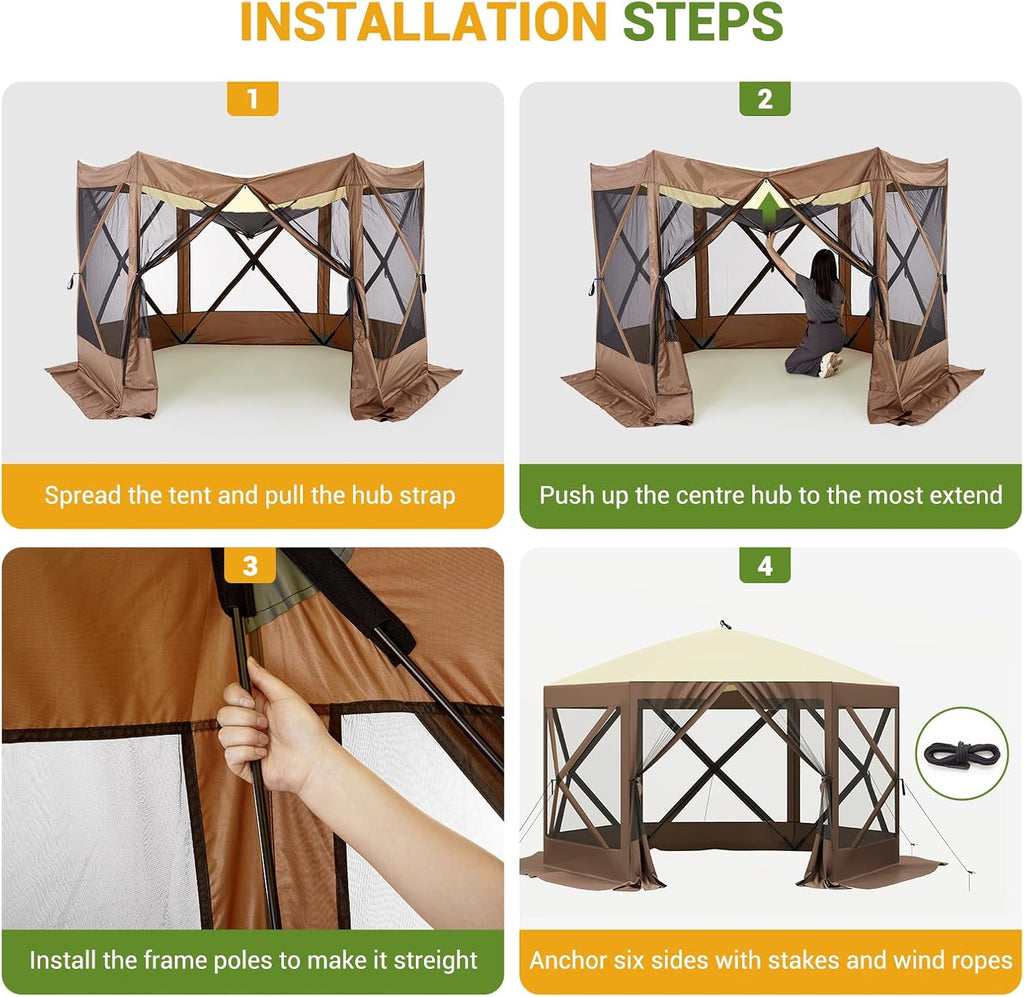 INSTALLATION STEPS

1

Spread the tent and pull the hub strap

2

Push up the centre hub to the most extend

3

Install the frame poles to make it streight

4

Anchor six sides with stakes and wind ropes