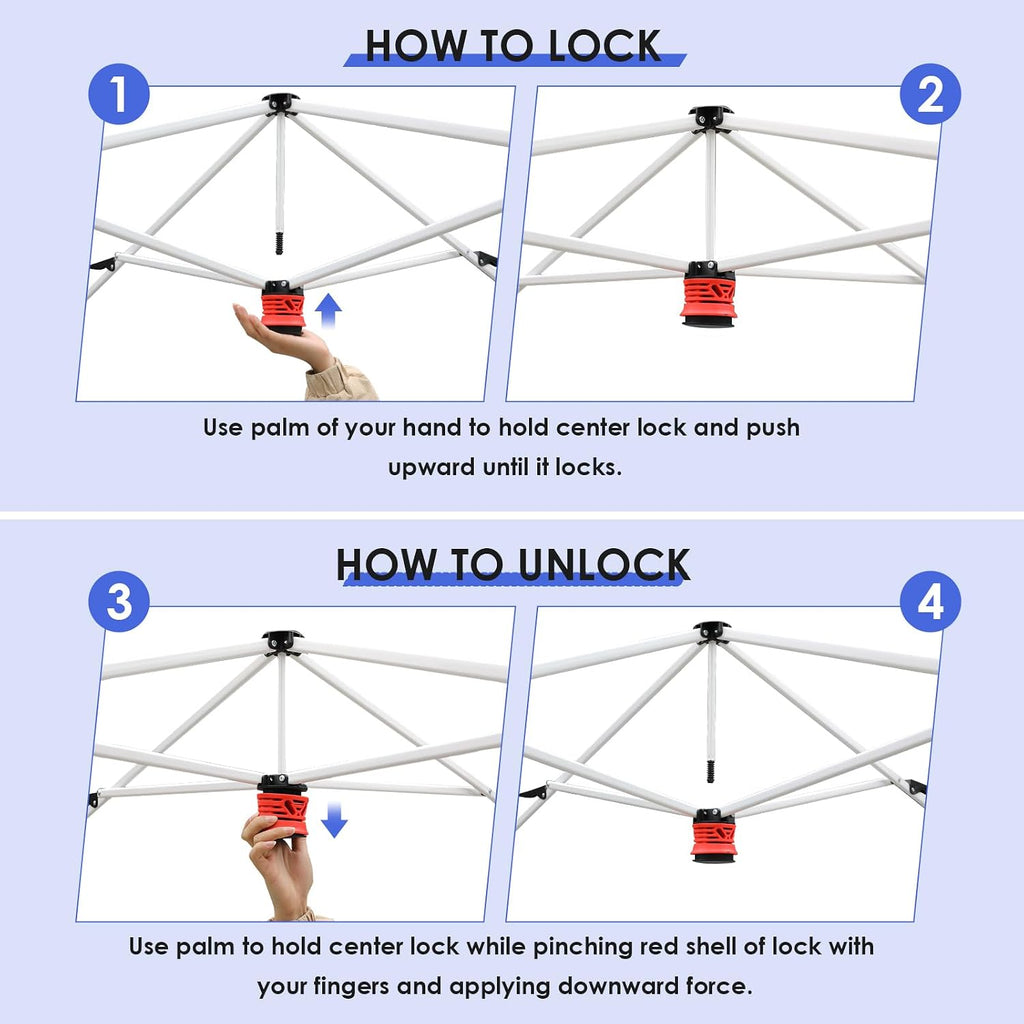 HOW TO LOCK

1

2

Use palm of your hand to hold center lock and push upward until it locks.

HOW TO UNLOCK

3

4

Use palm to hold center lock while pinching red shell of lock with your fingers and applying downward force.