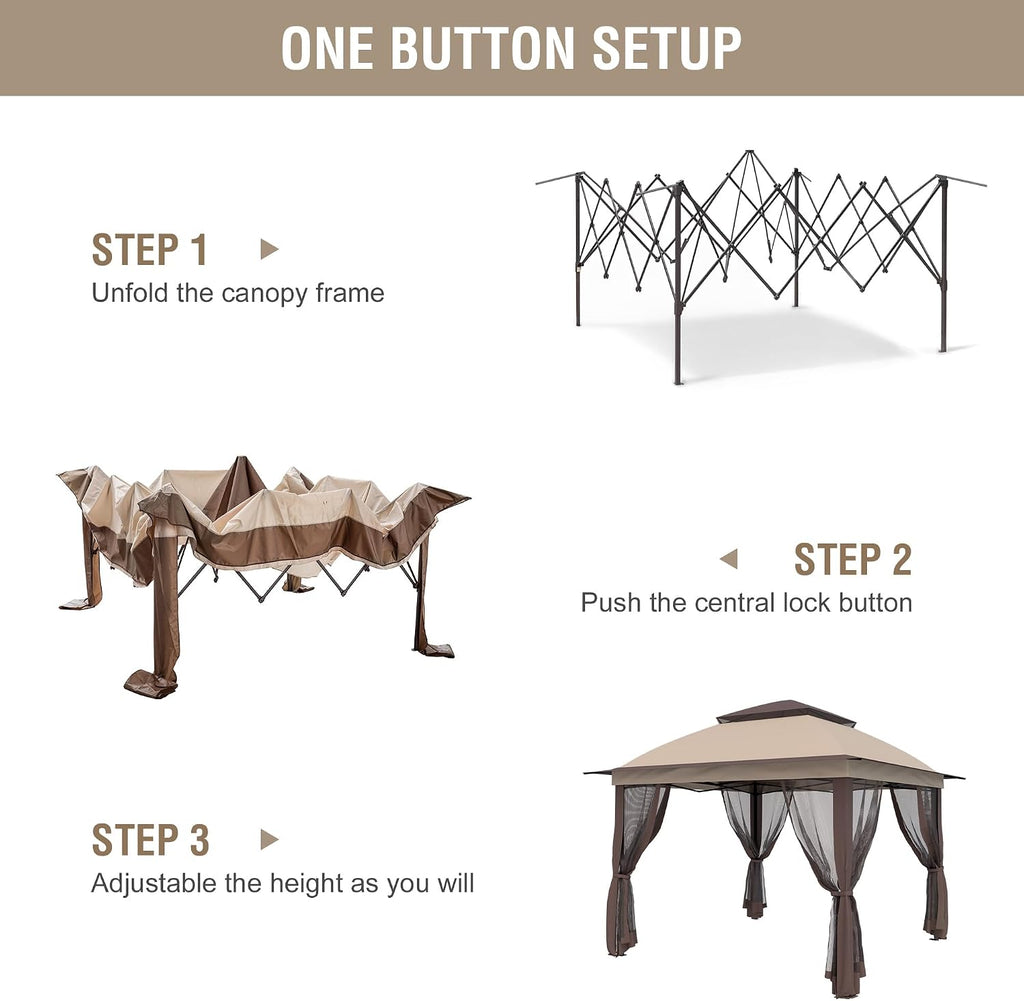 ONE BUTTON SETUP

STEP 1
Unfold the canopy frame

STEP 2
Push the central lock button

STEP 3
Adjustable the height as you will