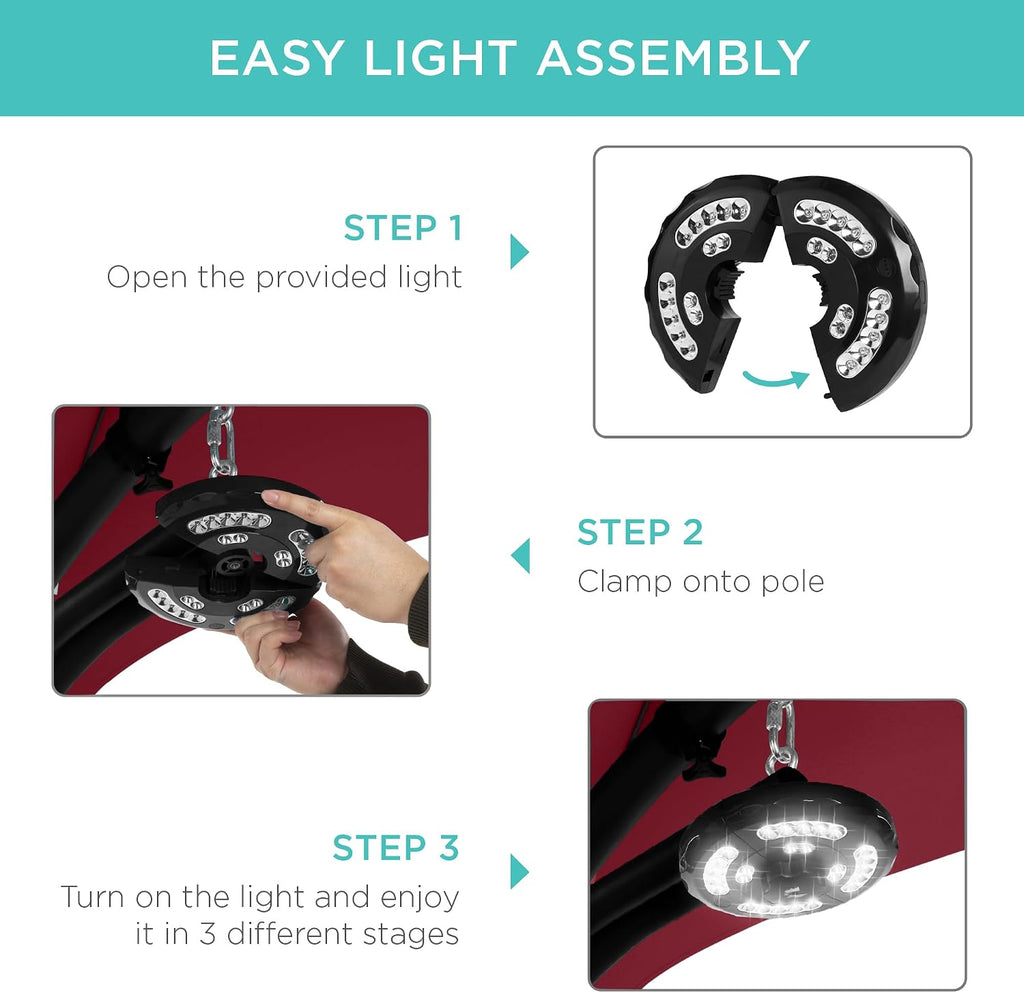 EASY LIGHT ASSEMBLY

STEP 1
Open the provided light

STEP 2
Clamp onto pole

STEP 3
Turn on the light and enjoy it in 3 different stages