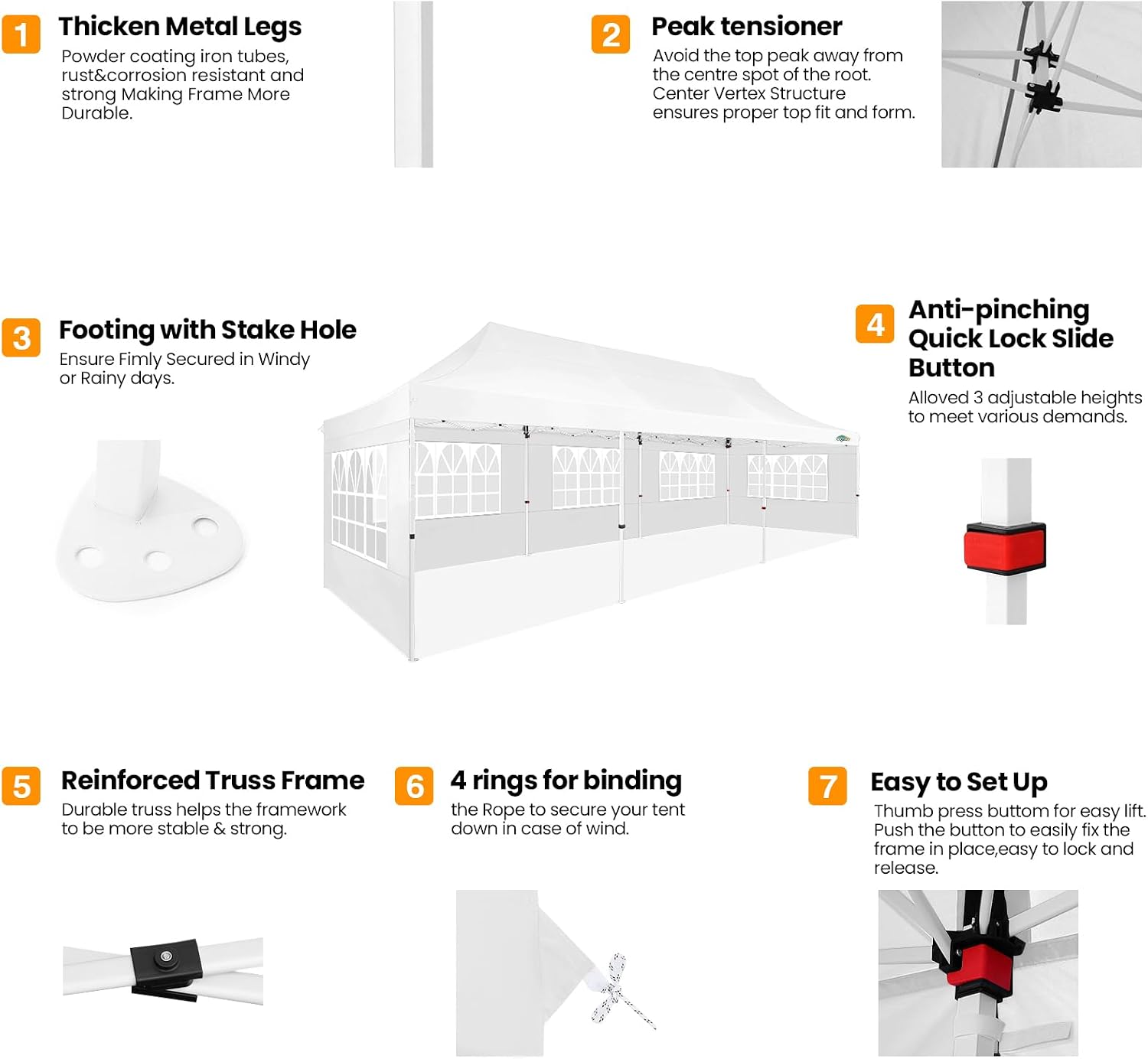 1 Thicken Metal Legs

Powder coating iron tubes, rust&corrosion resistant and strong Making Frame More Durable.

2 Peak tensioner

Avoid the top peak away from the centre spot of the root. Center Vertex Structure ensures proper top fit and form.

3 Footing with Stake Hole

Ensure Fimly Secured in Windy or Rainy days.

4 Anti-pinching Quick Lock Slide Button

Alloved 3 adjustable heights to meet various demands.

5 Reinforced Truss Frame

Durable truss helps the framework to be more stable & strong.

6 4 rings for binding

the Rope to secure your tent down in case of wind.

7 Easy to Set Up

Thumb press buttom for easy lift. Push the button to easily fix the frame in place,easy to lock and release.