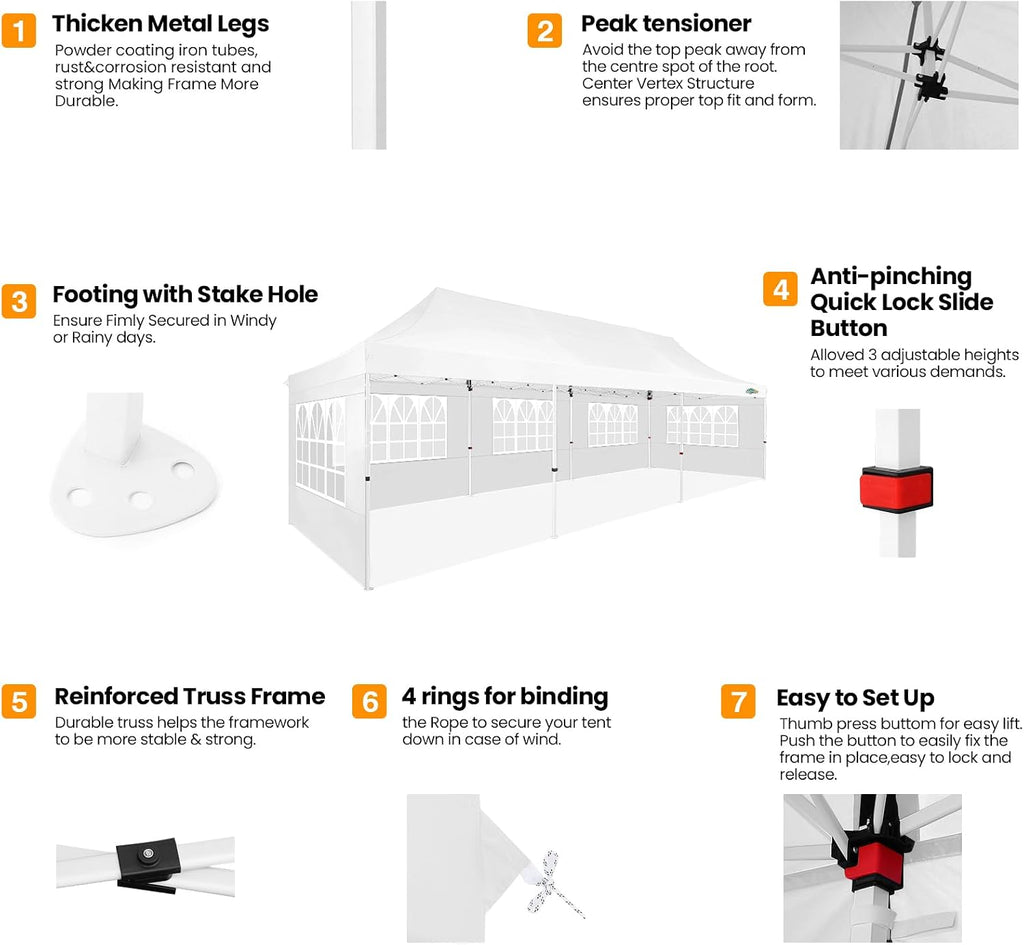 1 Thicken Metal Legs
Powder coating iron tubes, rust&corrosion resistant and strong Making Frame More Durable.

2 Peak tensioner
Avoid the top peak away from the centre spot of the root. Center Vertex Structure ensures proper top fit and form.

3 Footing with Stake Hole
Ensure Fimly Secured in Windy or Rainy days.

4 Anti-pinching Quick Lock Slide Button
Alloved 3 adjustable heights to meet various demands.

5 Reinforced Truss Frame
Durable truss helps the framework to be more stable & strong.

6 4 rings for binding
the Rope to secure your tent down in case of wind.

7 Easy to Set Up
Thumb press buttom for easy lift. Push the button to easily fix the frame in place,easy to lock and release.