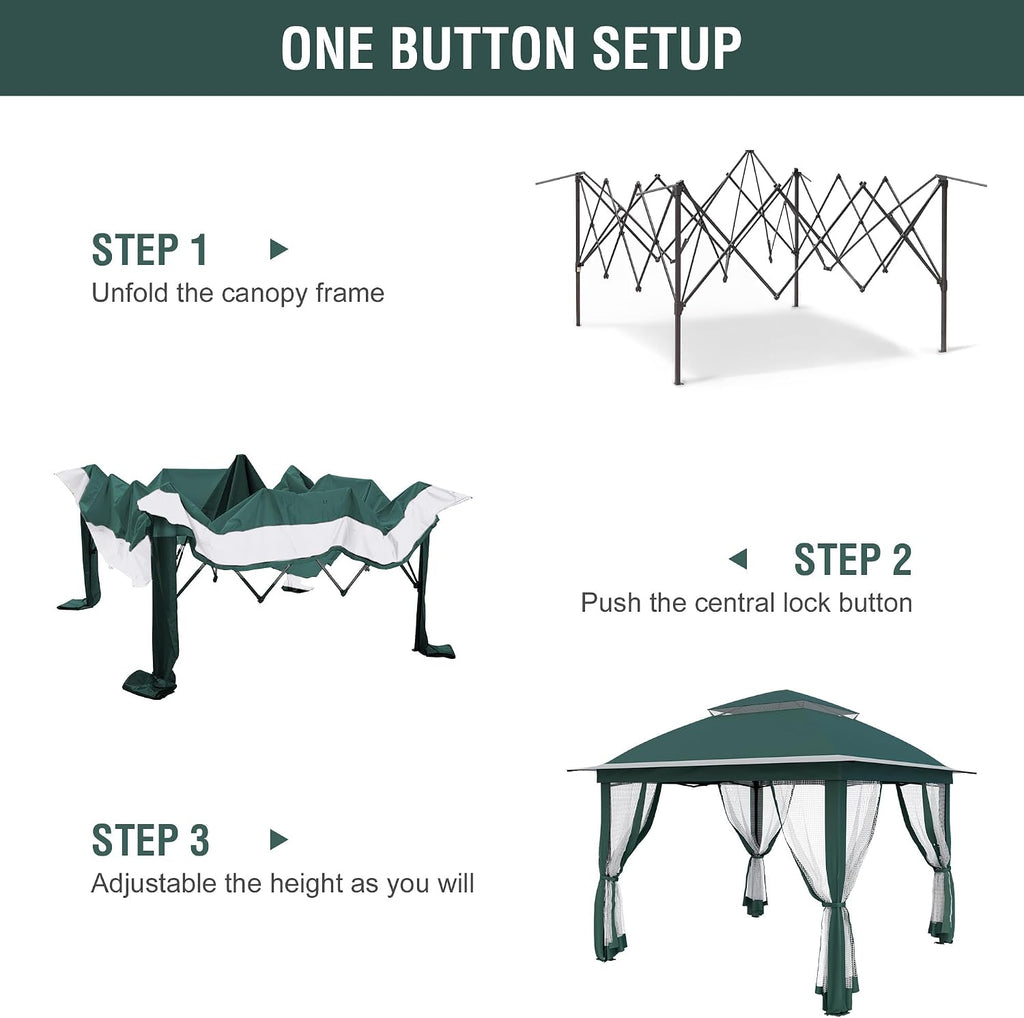 ONE BUTTON SETUP

STEP 1
Unfold the canopy frame

STEP 2
Push the central lock button

STEP 3
Adjustable the height as you will