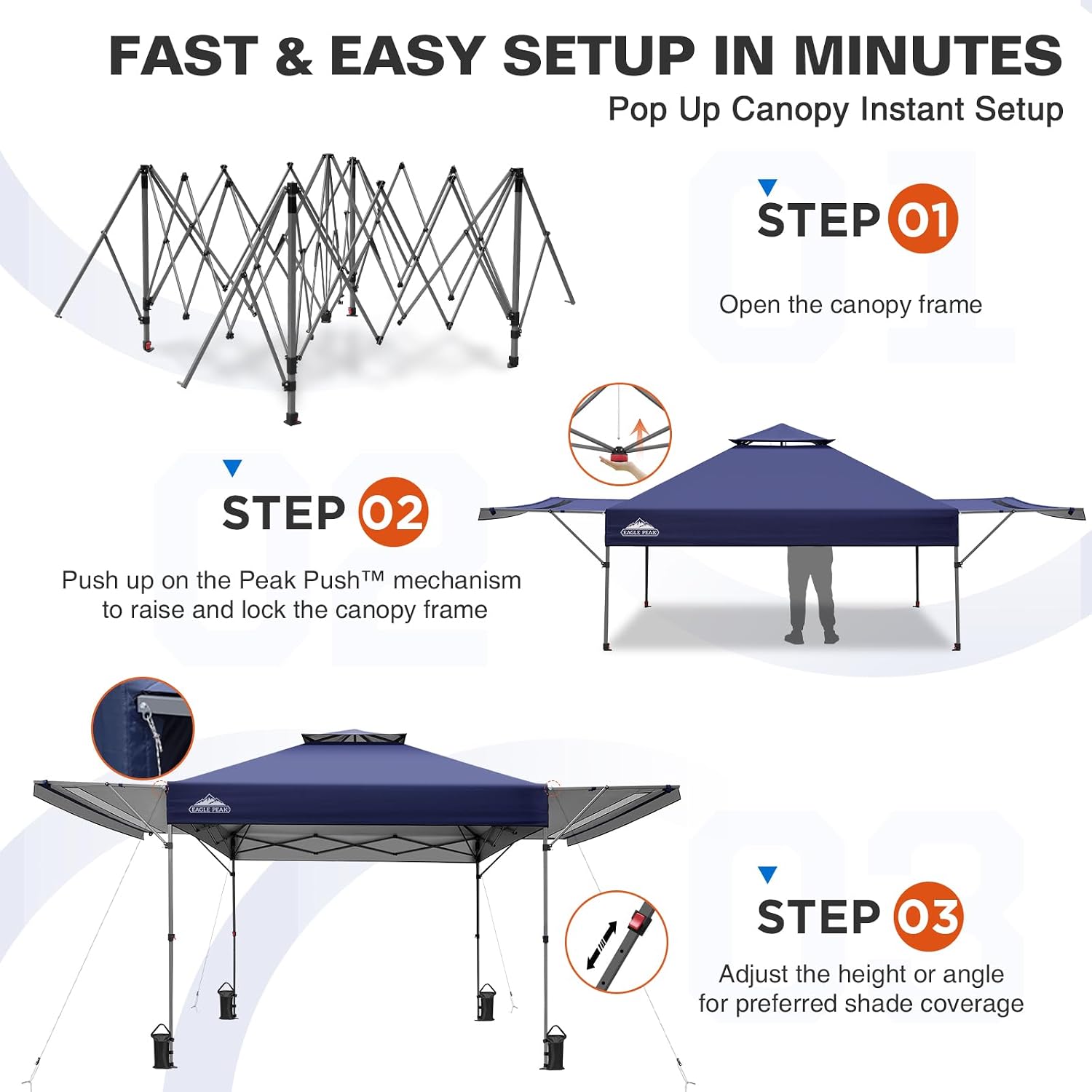 FAST & EASY SETUP IN MINUTES
Pop Up Canopy Instant Setup

STEP 01
Open the canopy frame

STEP 02
Push up on the Peak Push™ mechanism to raise and lock the canopy frame

EAGLE PEAK

EAGLE PEAK

STEP 03
Adjust the height or angle for preferred shade coverage