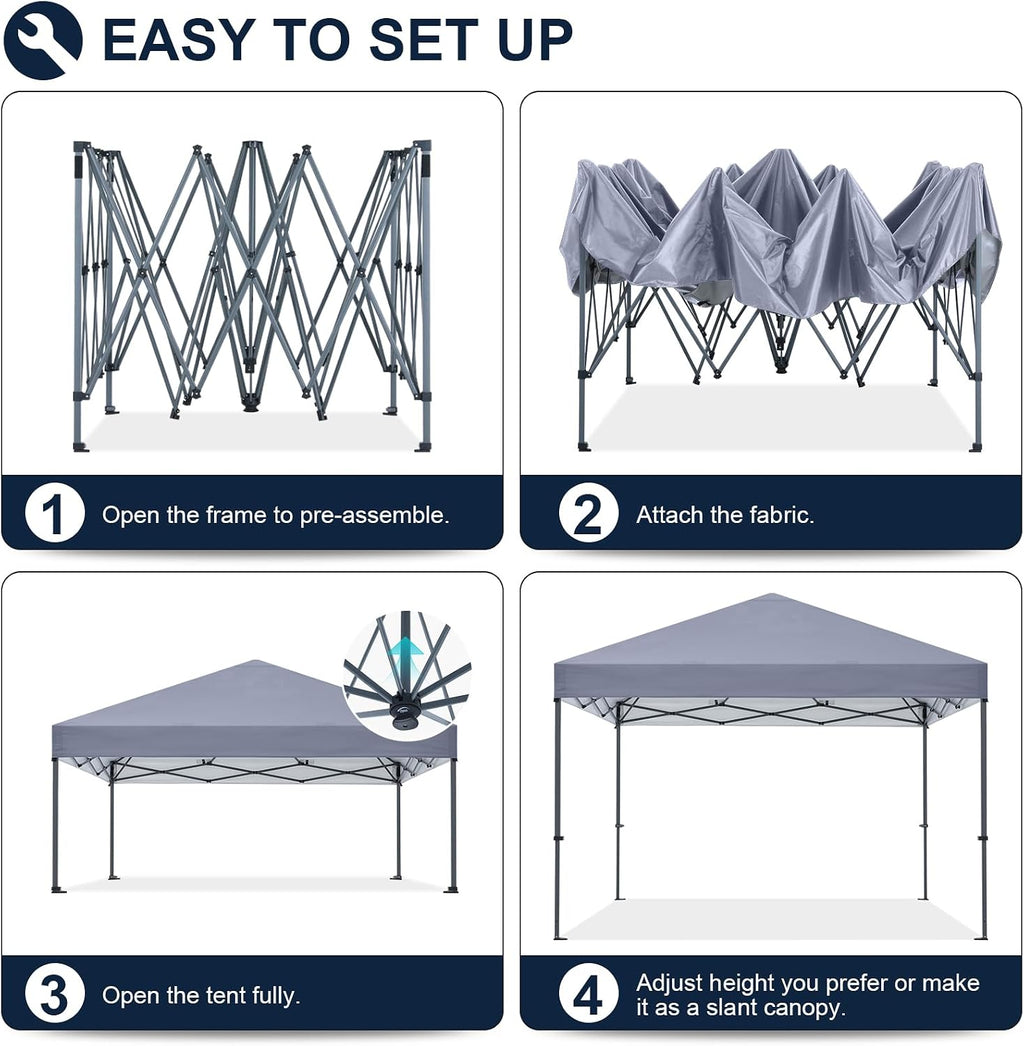 EASY TO SET UP

1 Open the frame to pre-assemble.

2 Attach the fabric.

3 Open the tent fully.

4 Adjust height you prefer or make it as a slant canopy.