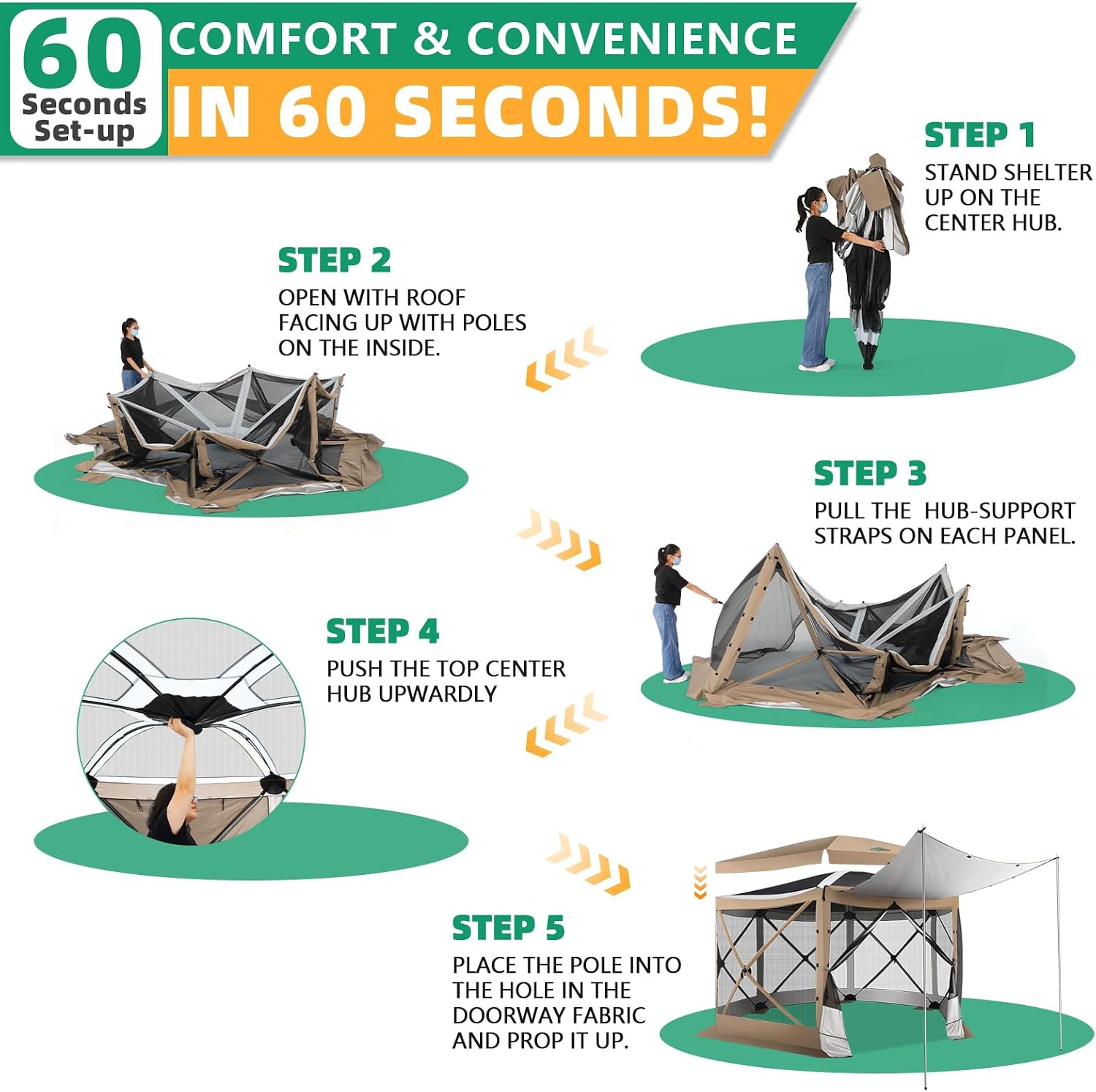 60
Seconds
Set-up

COMFORT & CONVENIENCE
IN 60 SECONDS!

STEP 1
STAND SHELTER UP ON THE CENTER HUB.

STEP 2
OPEN WITH ROOF FACING UP WITH POLES ON THE INSIDE.

STEP 3
PULL THE HUB-SUPPORT STRAPS ON EACH PANEL.

STEP 4
PUSH THE TOP CENTER HUB UPWARDLY

STEP 5
PLACE THE POLE INTO THE HOLE IN THE DOORWAY FABRIC AND PROP IT UP.