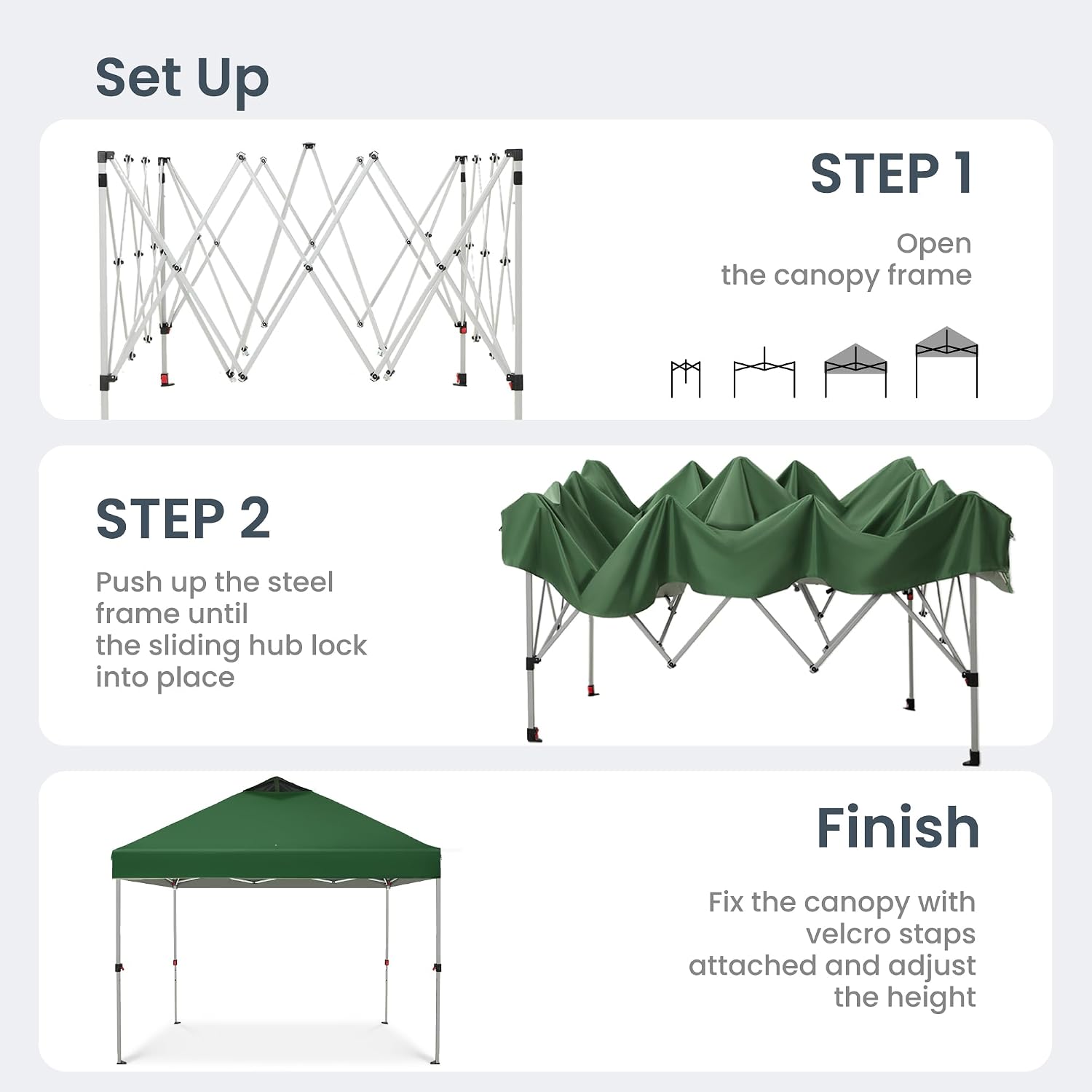 Set Up

STEP 1

Open
the canopy frame

STEP 2

Push up the steel
frame until
the sliding hub lock
into place

Finish

Fix the canopy with
velcro staps
attached and adjust
the height