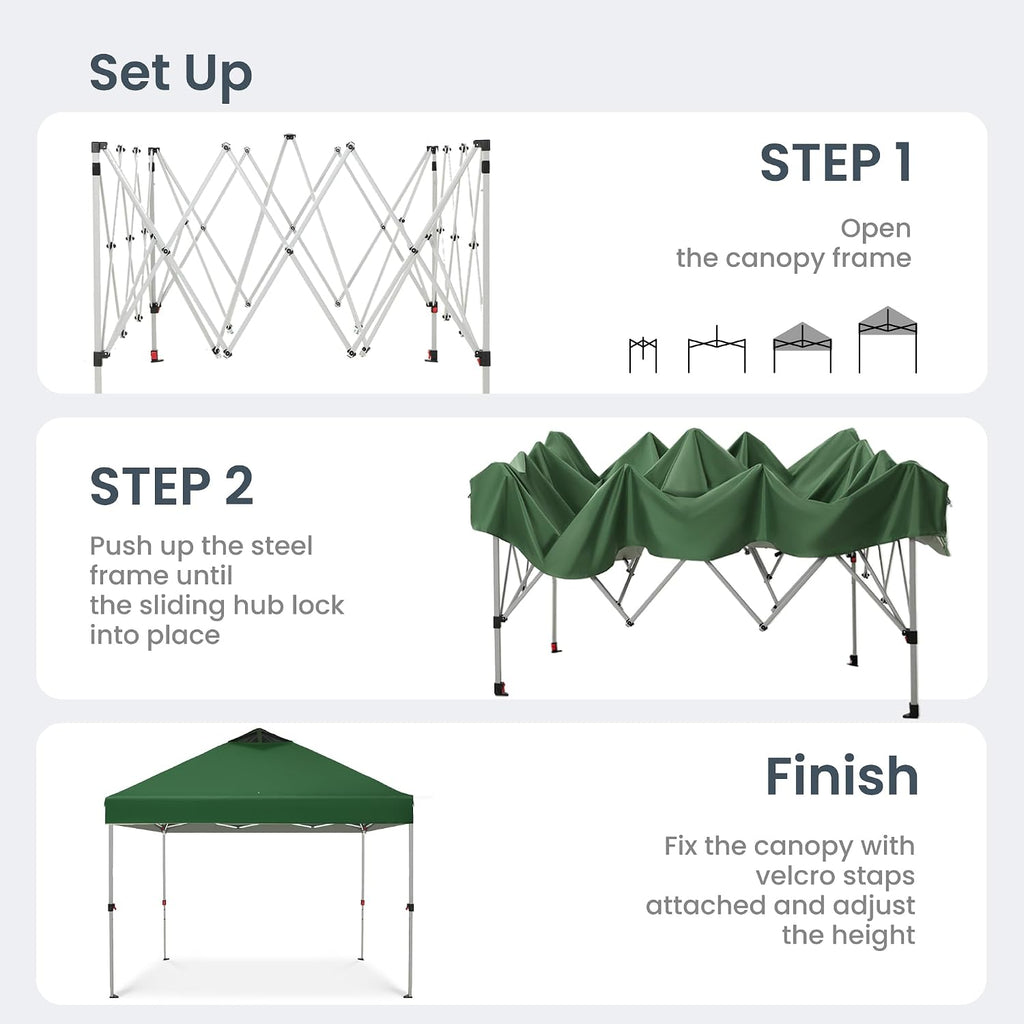 Set Up

STEP 1

Open the canopy frame

STEP 2

Push up the steel frame until the sliding hub lock into place

Finish

Fix the canopy with velcro staps attached and adjust the height