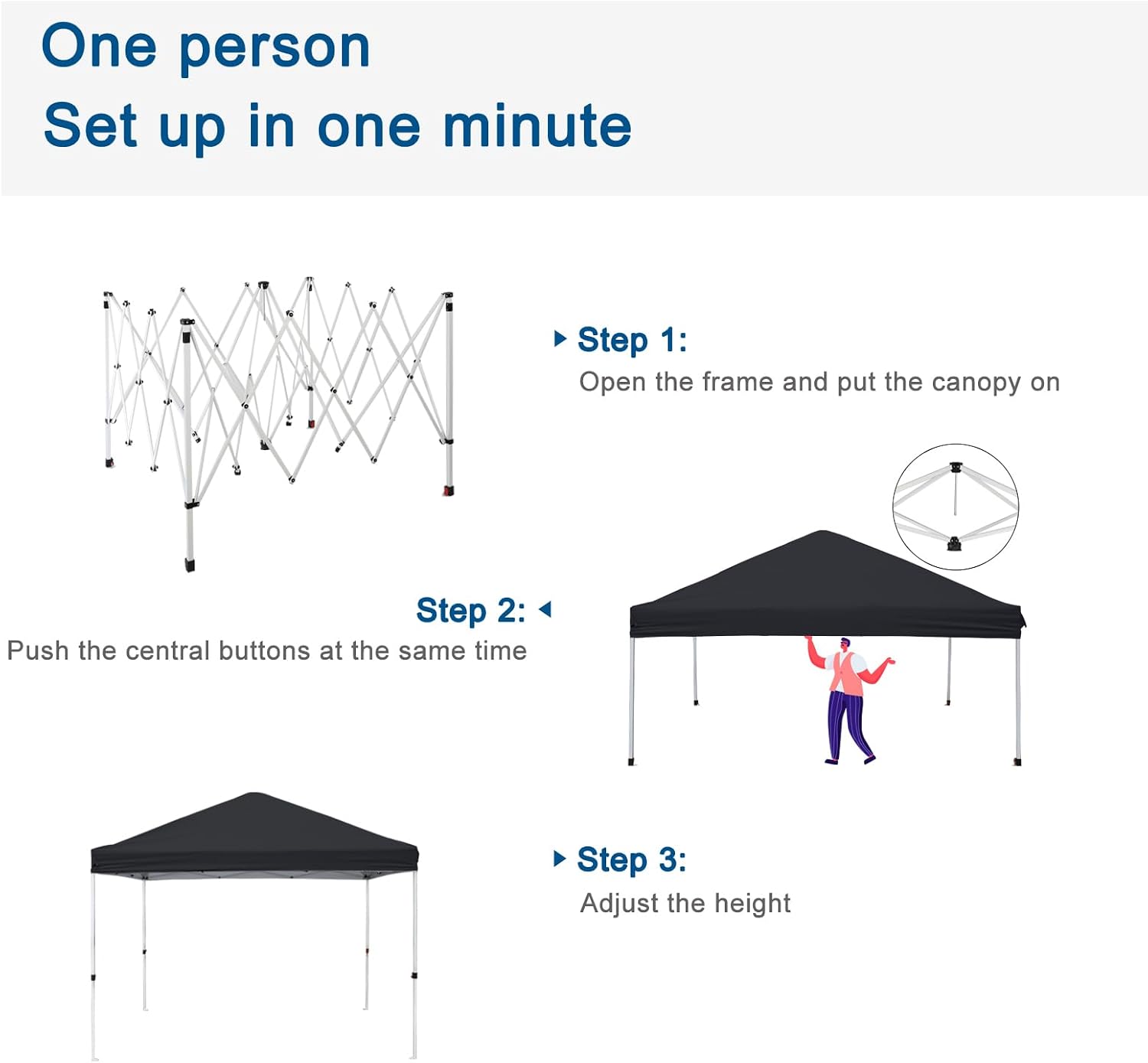 One person
Set up in one minute

Step 1:
Open the frame and put the canopy on

Step 2:
Push the central buttons at the same time

Step 3:
Adjust the height