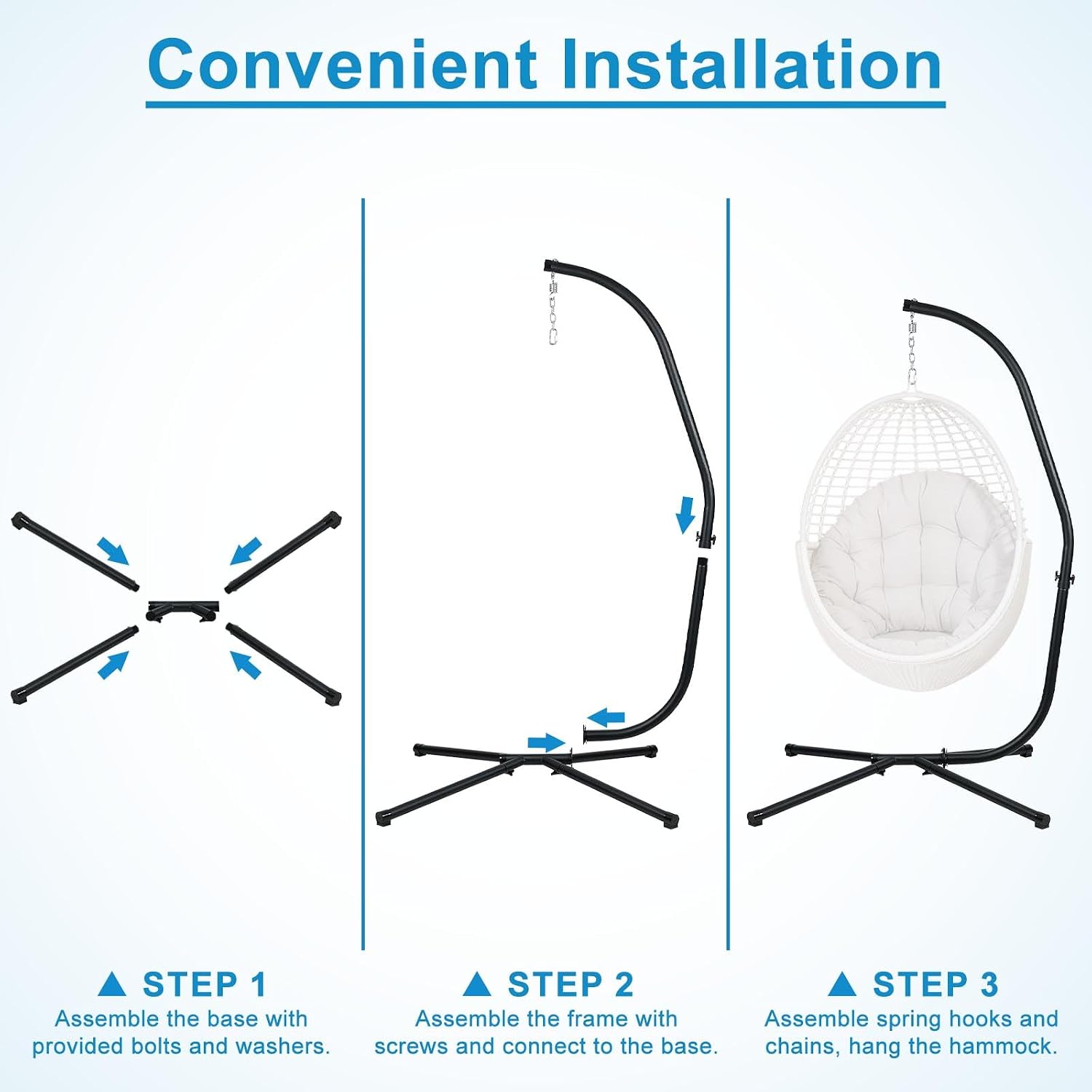 Convenient Installation

▲ STEP 1
Assemble the base with provided bolts and washers.

▲ STEP 2
Assemble the frame with screws and connect to the base.

▲ STEP 3
Assemble spring hooks and chains, hang the hammock.