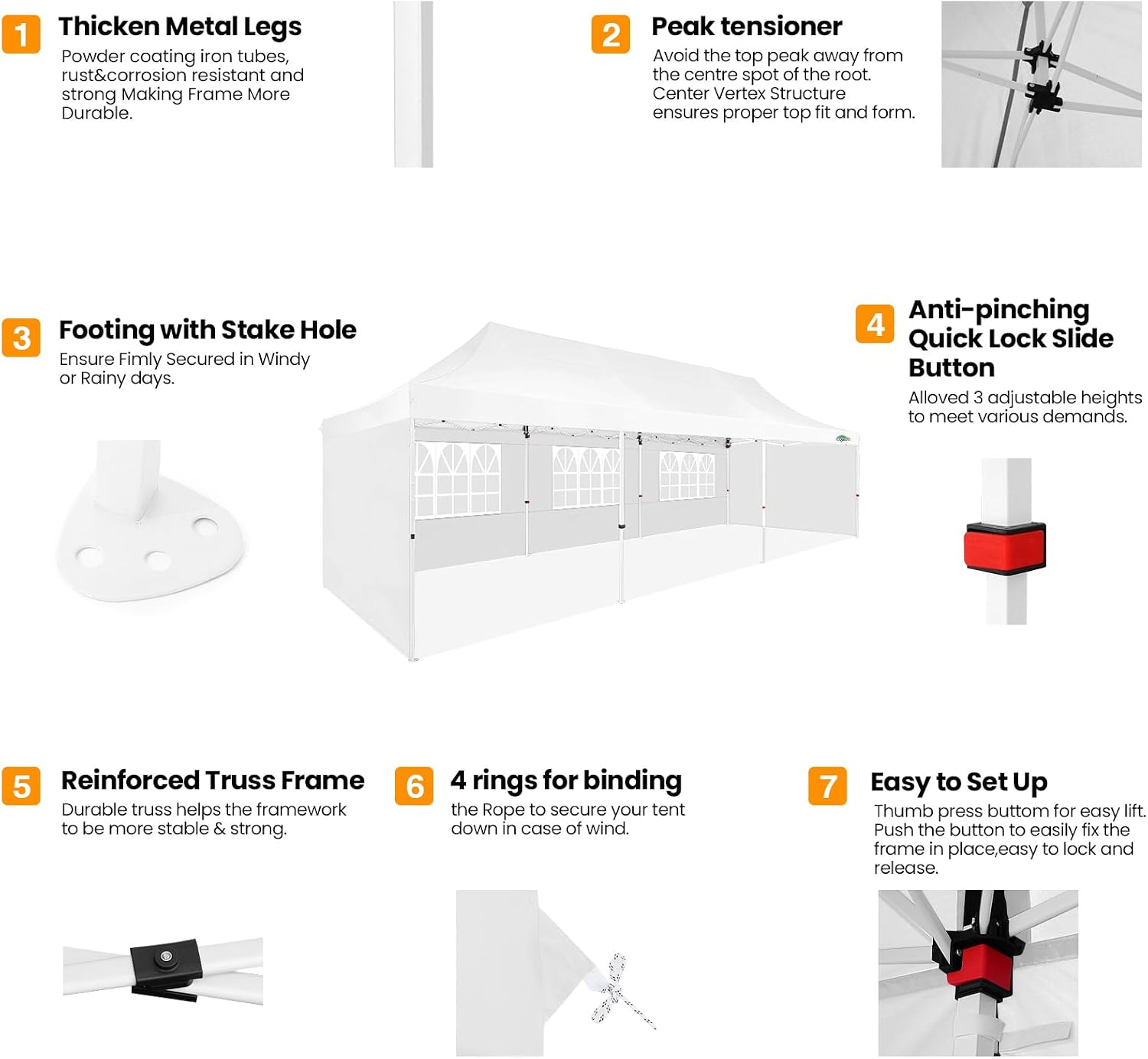 1 Thicken Metal Legs

Powder coating iron tubes, rust&corrosion resistant and strong Making Frame More Durable.

2 Peak tensioner

Avoid the top peak away from the centre spot of the root. Center Vertex Structure ensures proper top fit and form.

3 Footing with Stake Hole

Ensure Fimly Secured in Windy or Rainy days.

4 Anti-pinching Quick Lock Slide Button

Alloved 3 adjustable heights to meet various demands.

5 Reinforced Truss Frame

Durable truss helps the framework to be more stable & strong.

6 4 rings for binding

the Rope to secure your tent down in case of wind.

7 Easy to Set Up

Thumb press buttom for easy lift. Push the button to easily fix the frame in place,easy to lock and release.