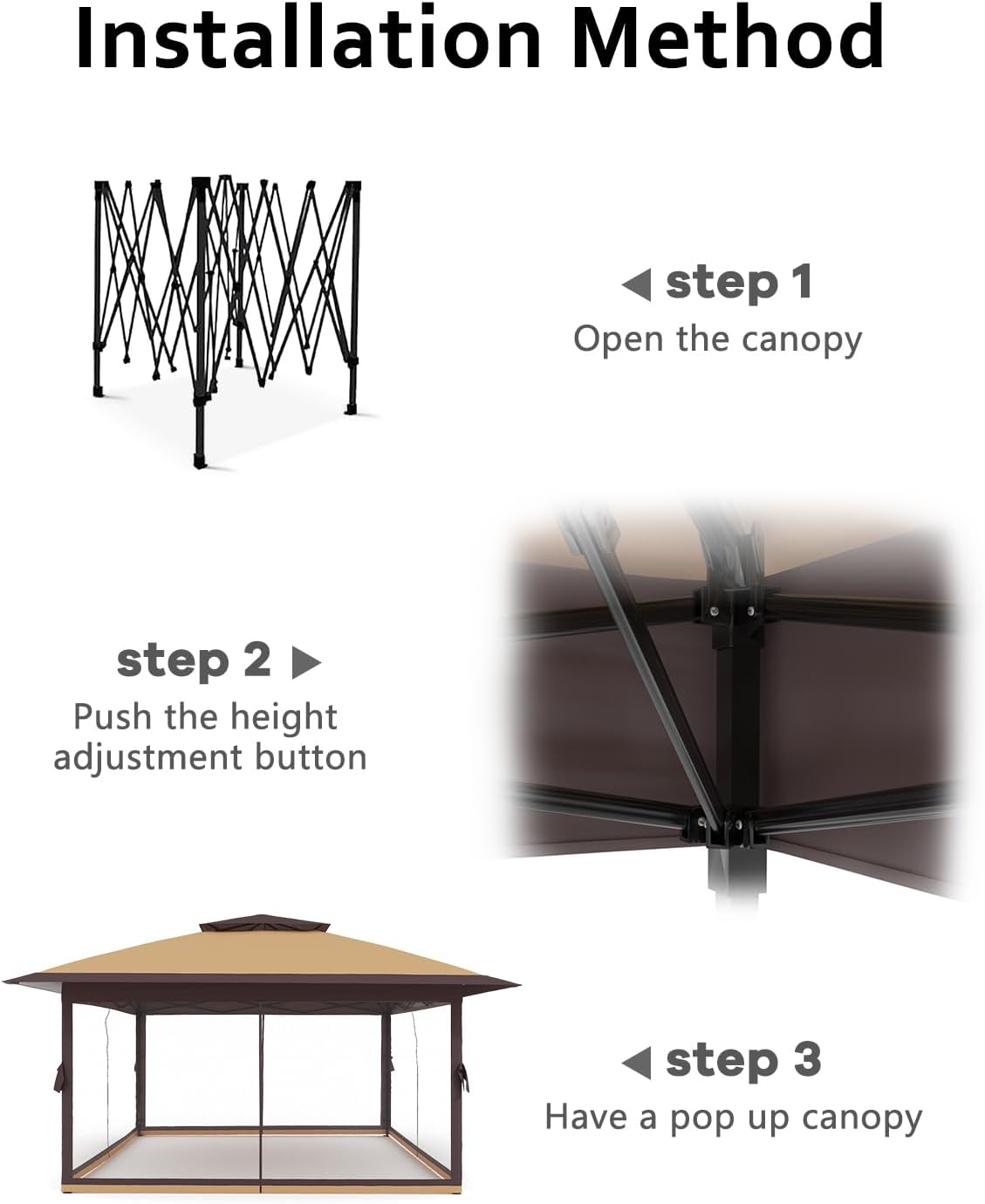 Installation Method

◀ step 1
Open the canopy

step 2 ▶
Push the height adjustment button

◀ step 3
Have a pop up canopy