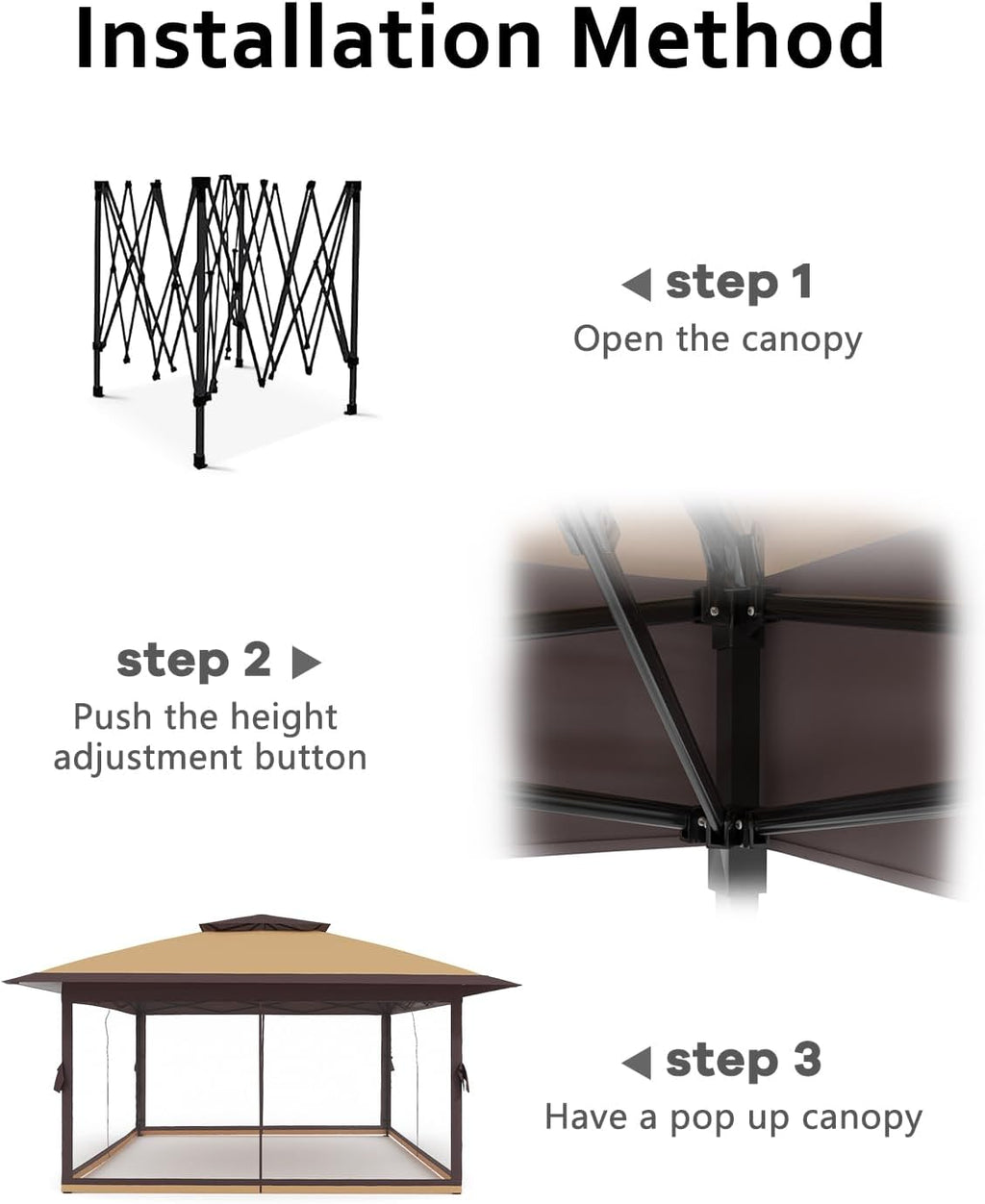 Installation Method

◀ step 1
Open the canopy

step 2 ▶
Push the height adjustment button

◀ step 3
Have a pop up canopy