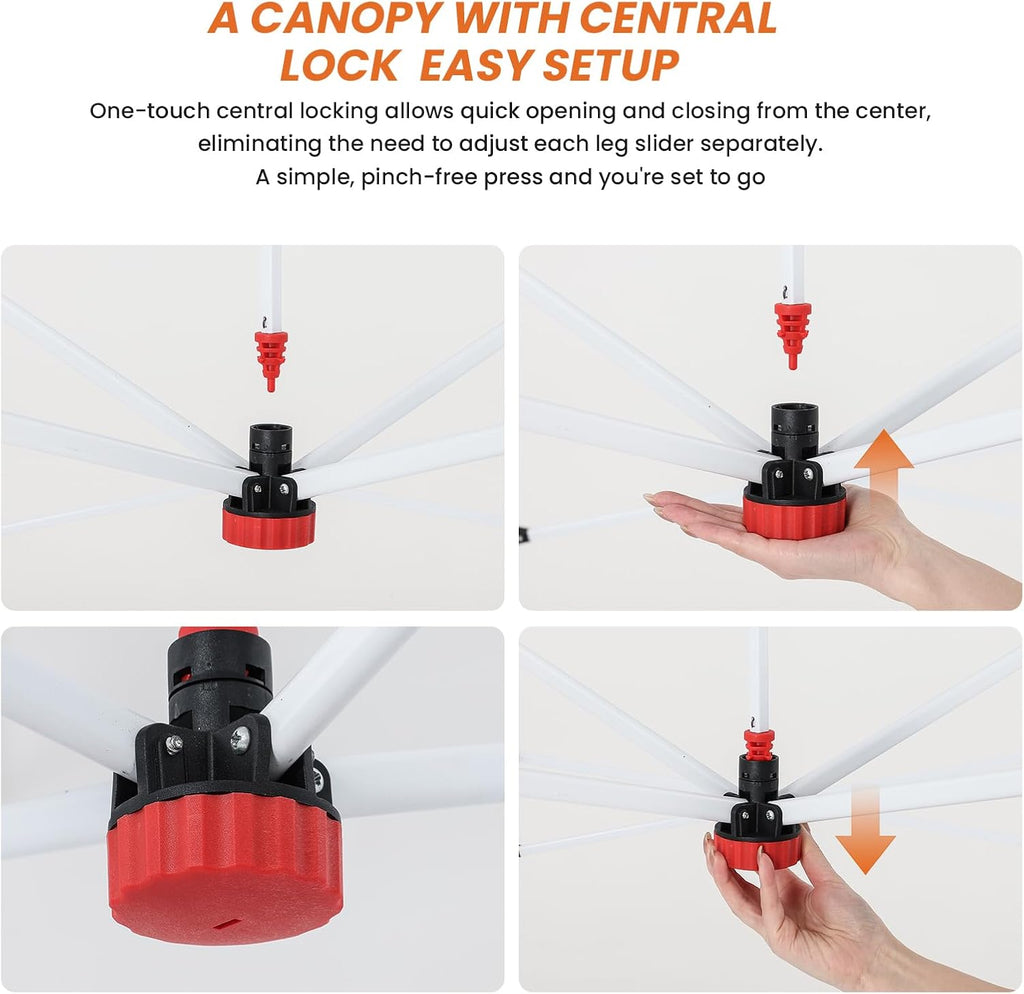 A CANOPY WITH CENTRAL LOCK  EASY SETUP

One-touch central locking allows quick opening and closing from the center, eliminating the need to adjust each leg slider separately.
A simple, pinch-free press and you're set to go