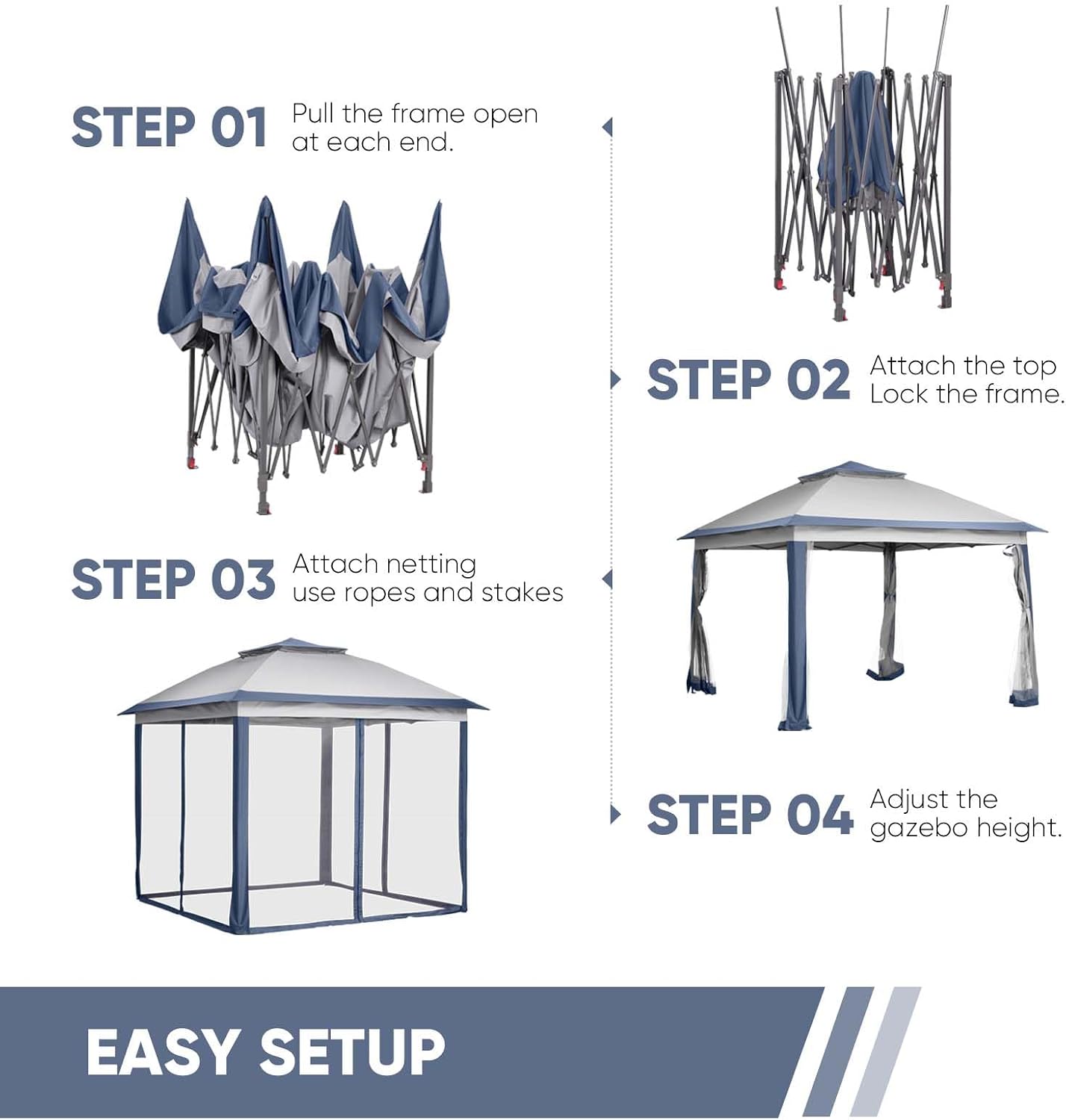 STEP 01 Pull the frame open at each end.

STEP 02 Attach the top Lock the frame.

STEP 03 Attach netting use ropes and stakes

STEP 04 Adjust the gazebo height.

EASY SETUP